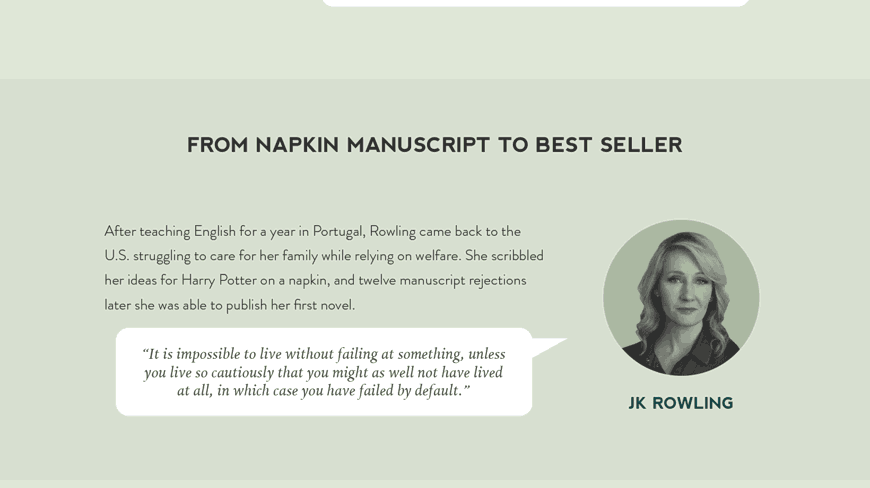 FROM NAPKIN MANUSCRIPT TO BEST SELLER

After teaching English for a year in Portugal, Rowling came back to the U.S. struggling to care for her family while relying on welfare. She scribbled her ideas for Harry Potter on a napkin, and twelve manuscript rejections later she was able to publish her first novel.

"It is impossible to live without failing at something, unless you live so cautiously that you might as well not have lived at all, in which case you have failed by default."

JK ROWLING